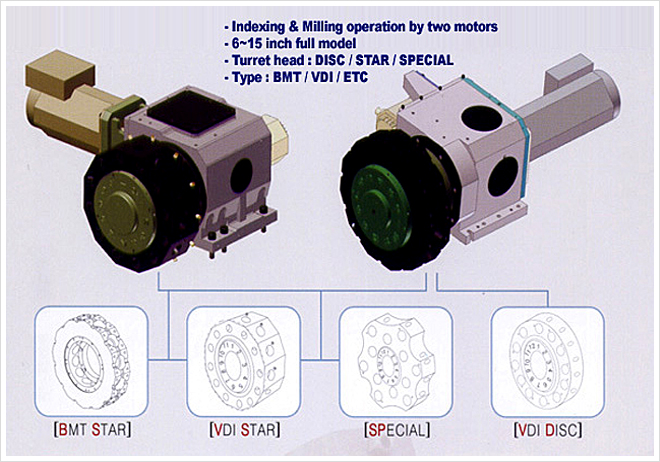 - Indexing & Milling operation by two motors
- 6~15 inch full model
- Turret head : DISC / STAR / SPECIAL
- Type : BMT / VDI / ETC

[BMT STAR]

[VDI STAR]

[SPECIAL]

[VDI DISC]