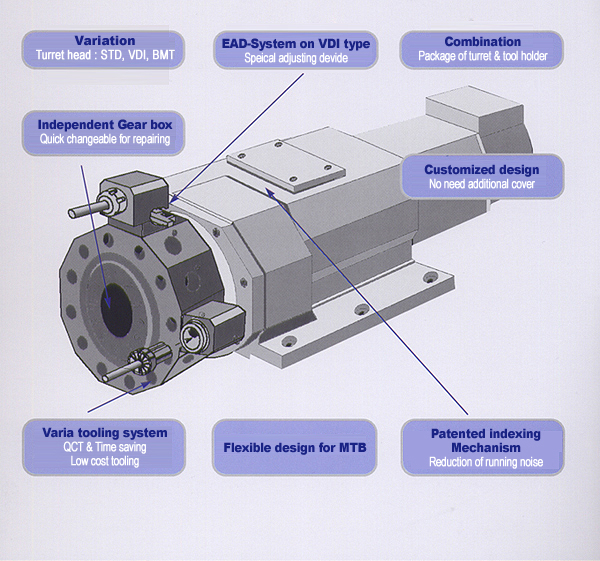 Variation
Turret head : STD, VDI, BMT

EAD-System on VDI type
Speical adjusting devide

Combination
Package of turret & tool holder

Independent Gear box
Quick changeable for repairing

Customized design
No need additional cover

Varia tooling system
QCT & Time saving
Low cost tooling

Flexible design for MTB

Patented indexing Mechanism
Reduction of running noise